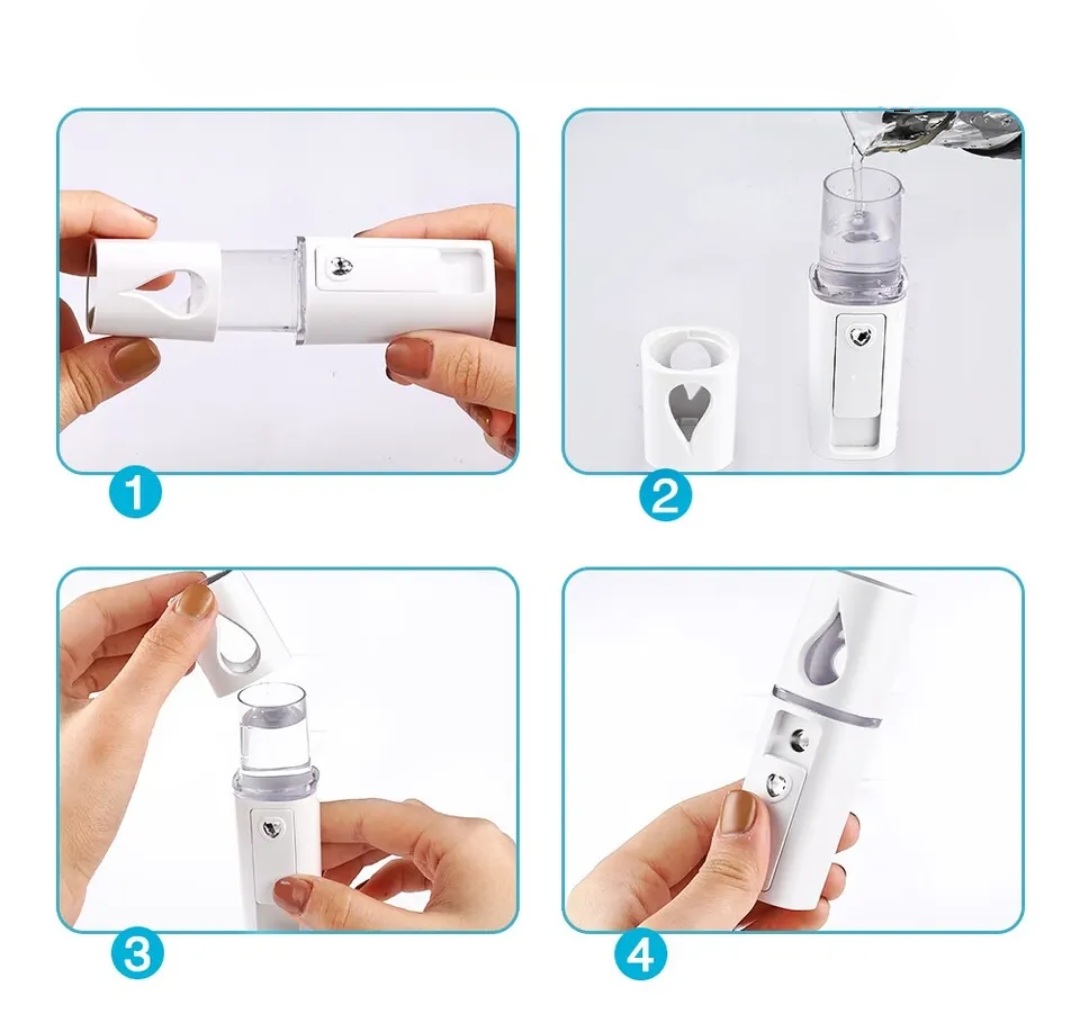 1

2

3

4